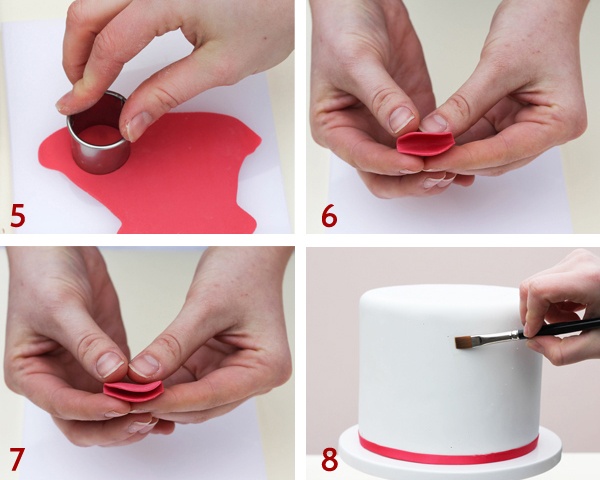 5

6

7

8